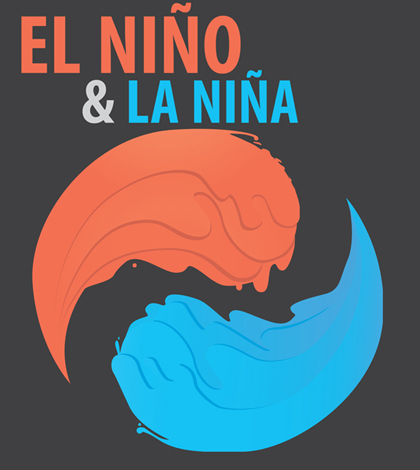 EL NIÑO
& LA NIÑA