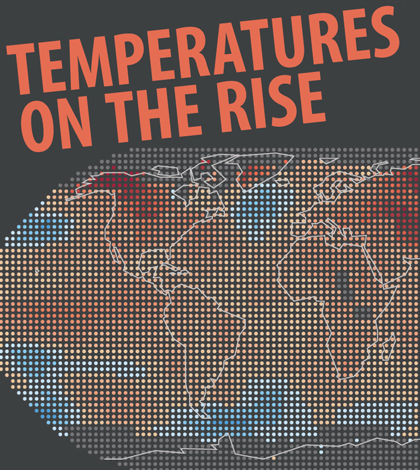 TEMPERATURES ON THE RISE