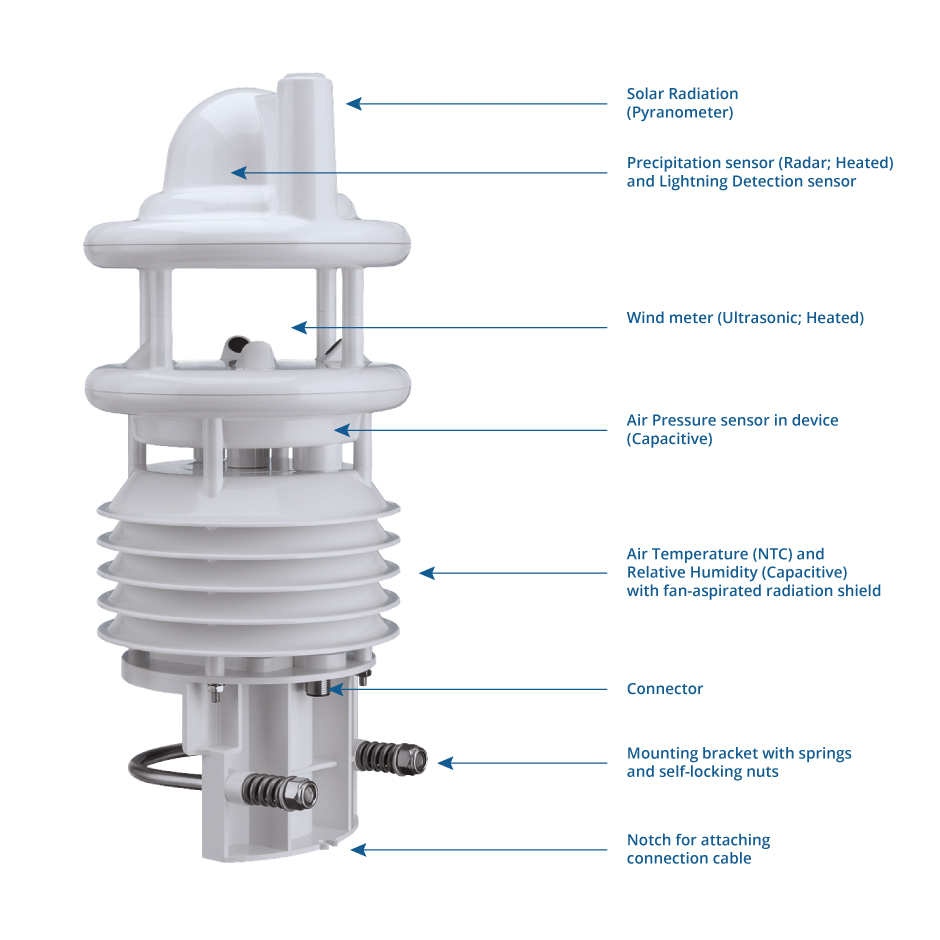 Solar Radiation
(Pyranometer)

Precipitation sensor (Radar; Heated)
and Lightning Detection sensor

Wind meter (Ultrasonic; Heated)

Air Pressure sensor in device
(Capacitive)

Air Temperature (NTC) and
Relative Humidity (Capacitive)
with fan-aspirated radiation shield

Connector

Mounting bracket with springs
and self-locking nuts

Notch for attaching
connection cable